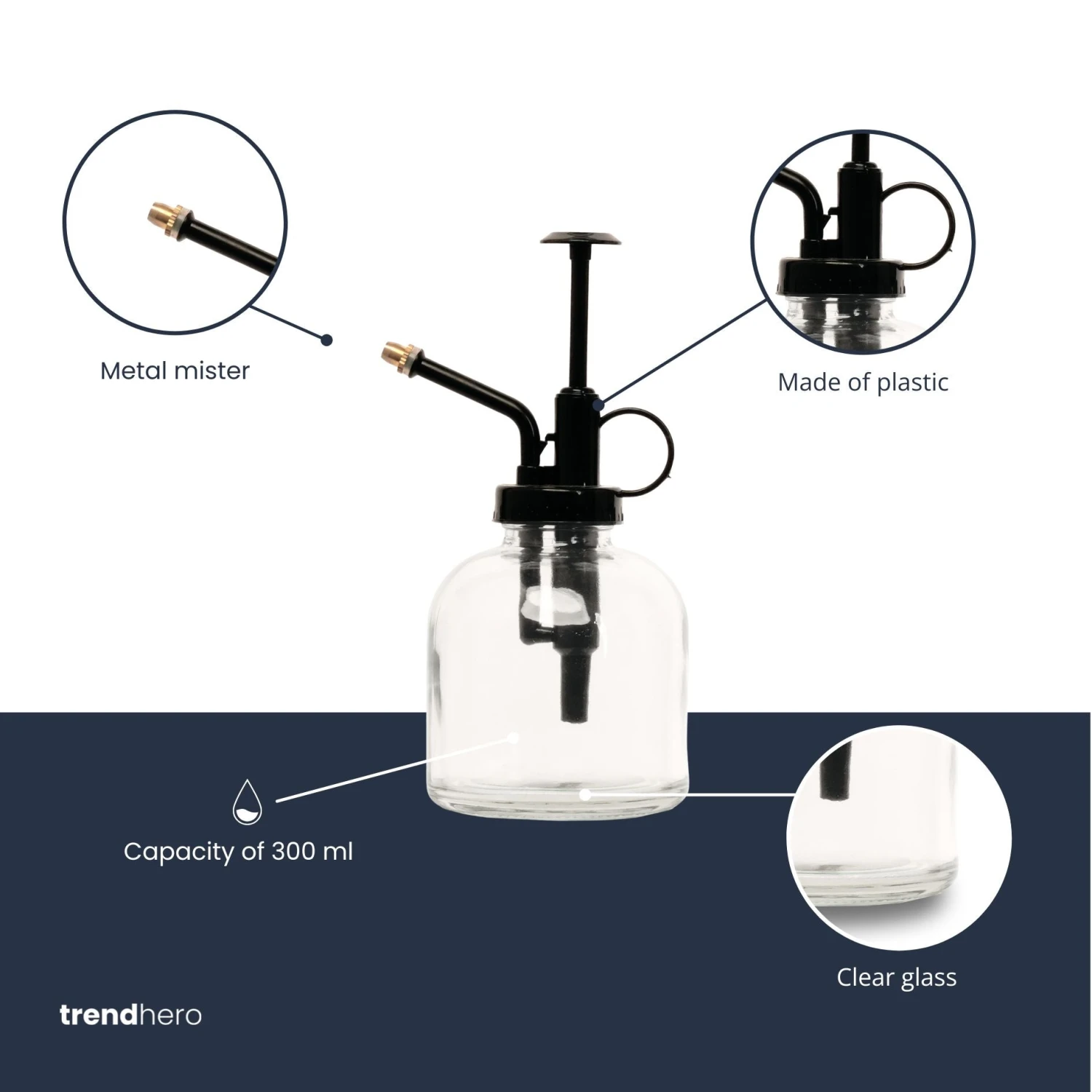 Metal mister

Made of plastic

Capacity of 300 ml

Clear glass

trendhero